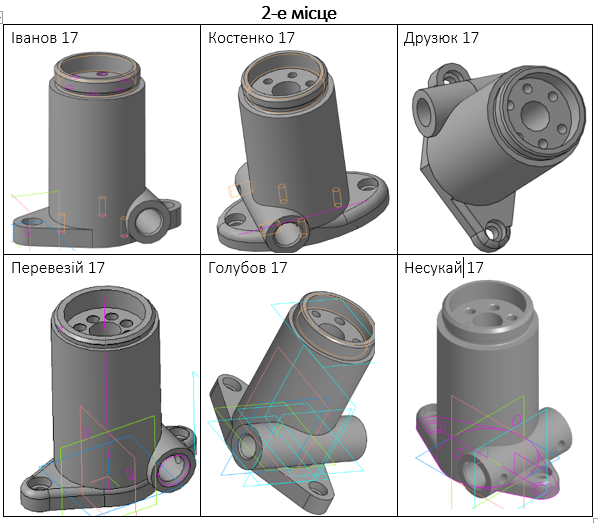 2-е місце

| Іванов 17 | Костенко 17 | Друзюк 17 |
|---|---|---|
| Перевезій 17 | Голубов 17 | Несукай 17 |