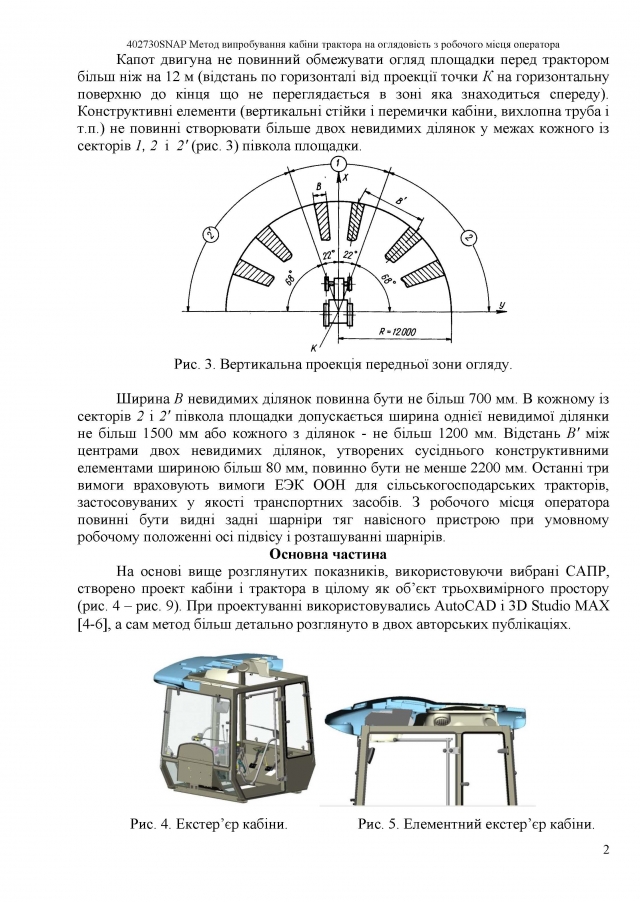 402730SNAP Метод випробування кабіни трактора на оглядовість з робочого місця оператора

Капот двигуна не повинний обмежувати огляд площадки перед трактором більш ніж на 12 м (відстань по горизонталі від проекції точки $K$ на горизонтальну поверхню до кінця що не переглядається в зоні яка знаходиться спереду). Конструктивні елементи (вертикальні стійки і перемички кабіни, вихлопна труба і т.п.) не повинні створювати більше двох невидимих ділянок у межах кожного із секторів $1$, $2$ і $2'$ (рис. 3) півкола площадки.

1
X
B
B'
2'
2
22°
22°
68°
68°
y
K
R = 12000

Рис. 3. Вертикальна проекція передньої зони огляду.

Ширина $B$ невидимих ділянок повинна бути не більш 700 мм. В кожному із секторів $2$ і $2'$ півкола площадки допускається ширина однієї невидимої ділянки не більш 1500 мм або кожного з ділянок - не більш 1200 мм. Відстань $B'$ між центрами двох невидимих ділянок, утворених сусіднього конструктивними елементами шириною більш 80 мм, повинно бути не менше 2200 мм. Останні три вимоги враховують вимоги ЕЭК ООН для сільськогосподарських тракторів, застосовуваних у якості транспортних засобів. З робочого місця оператора повинні бути видні задні шарніри тяг навісного пристрою при умовному робочому положенні осі підвісу і розташуванні шарнірів.

Основна частина

На основі вище розглянутих показників, використовуючи вибрані САПР, створено проект кабіни і трактора в цілому як об'єкт трьохвимірного простору (рис. 4 – рис. 9). При проектуванні використовувались AutoCAD і 3D Studio MAX [4-6], а сам метод більш детально розглянуто в двох авторських публікаціях.

Рис. 4. Екстер'єр кабіни.

Рис. 5. Елементний екстер'єр кабіни.

2